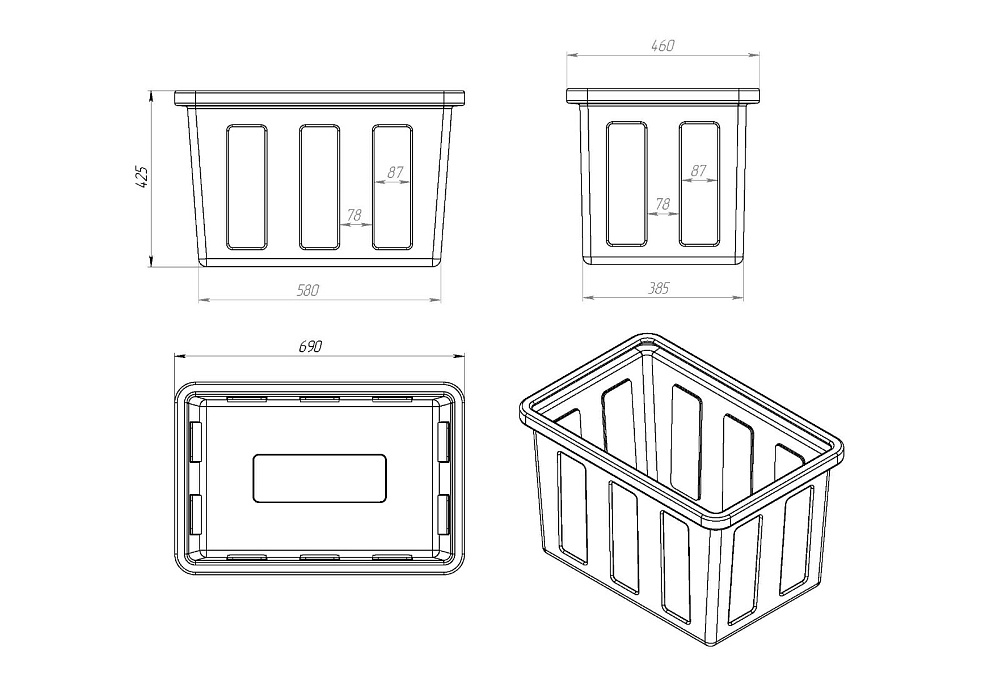 425
87
78
580
460
87
78
385
690